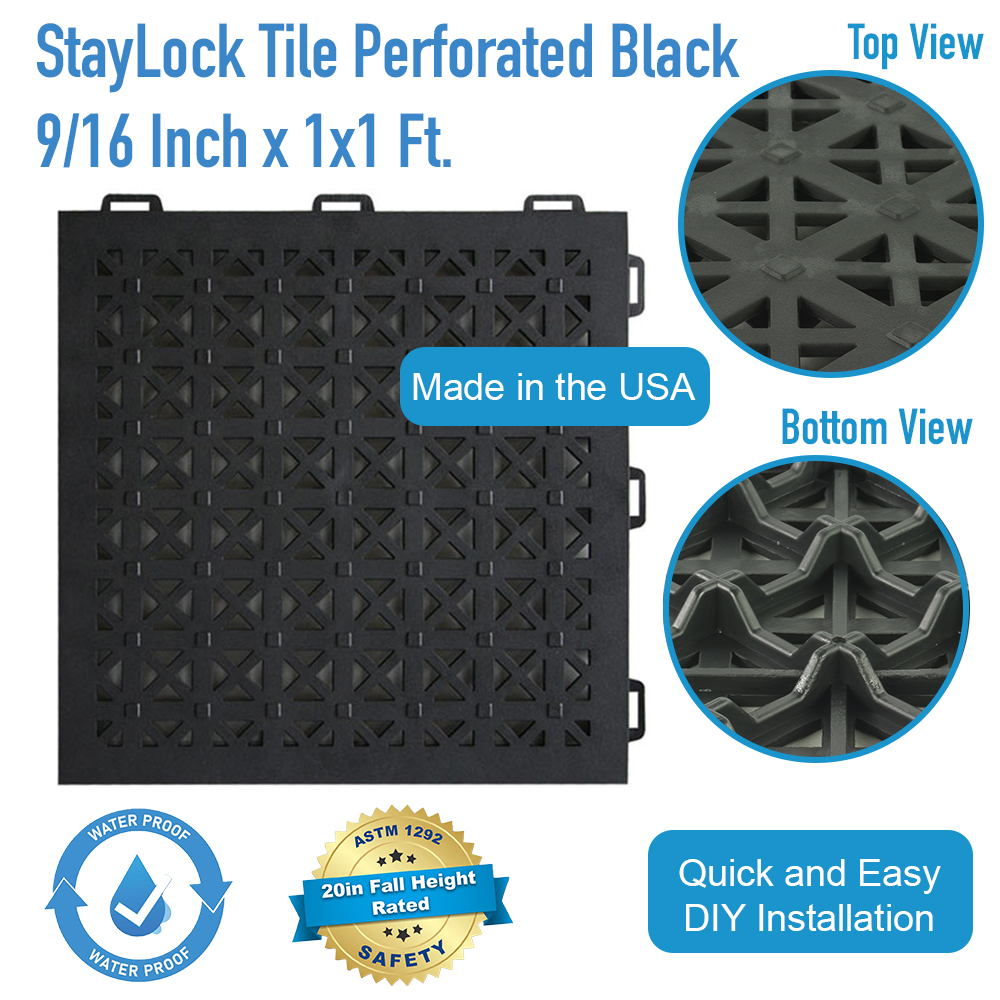 StayLock Tile Perforated Black
9/16 Inch x 1x1 Ft.

Top View

Made in the USA

Bottom View

WATER PROOF
WATER PROOF

ASTM 1292
20in Fall Height Rated
SAFETY

Quick and Easy
DIY Installation