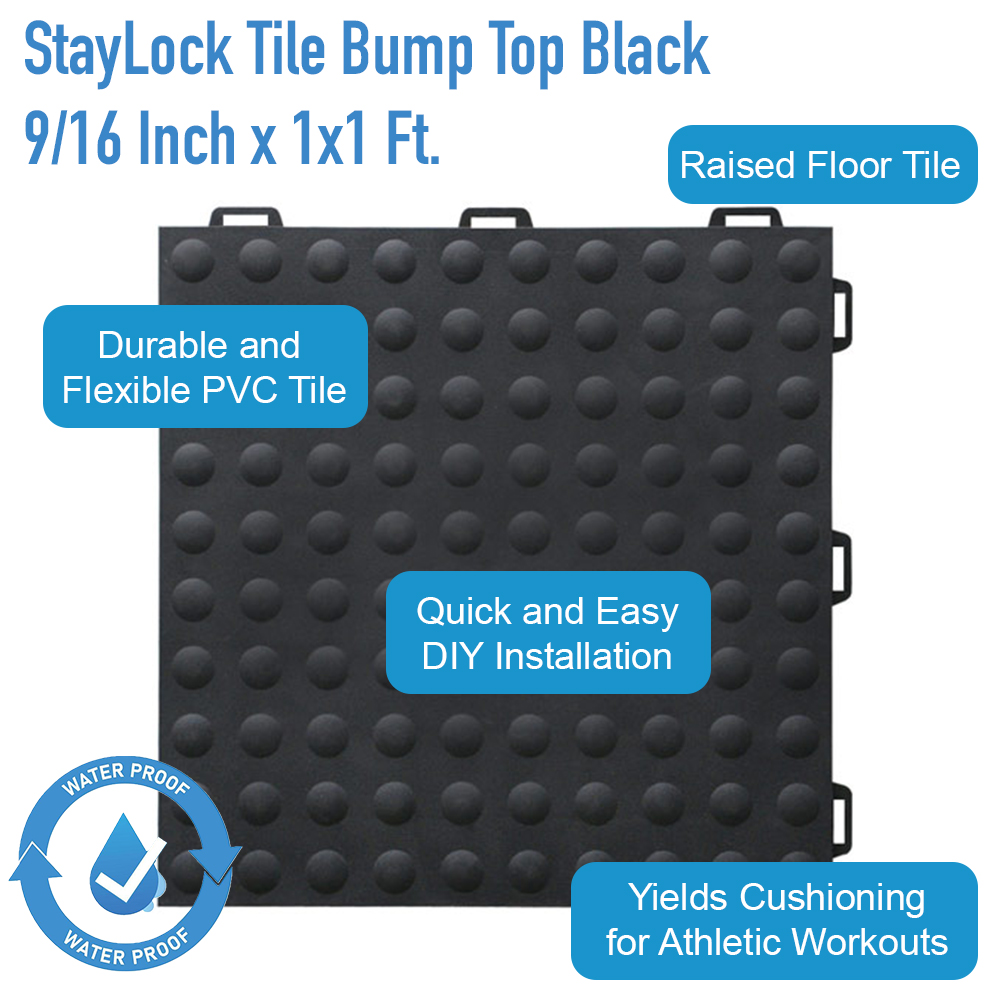 StayLock Tile Bump Top Black
9/16 Inch x 1x1 Ft.

Raised Floor Tile

Durable and Flexible PVC Tile

Quick and Easy DIY Installation

WATER PROOF
WATER PROOF

Yields Cushioning for Athletic Workouts