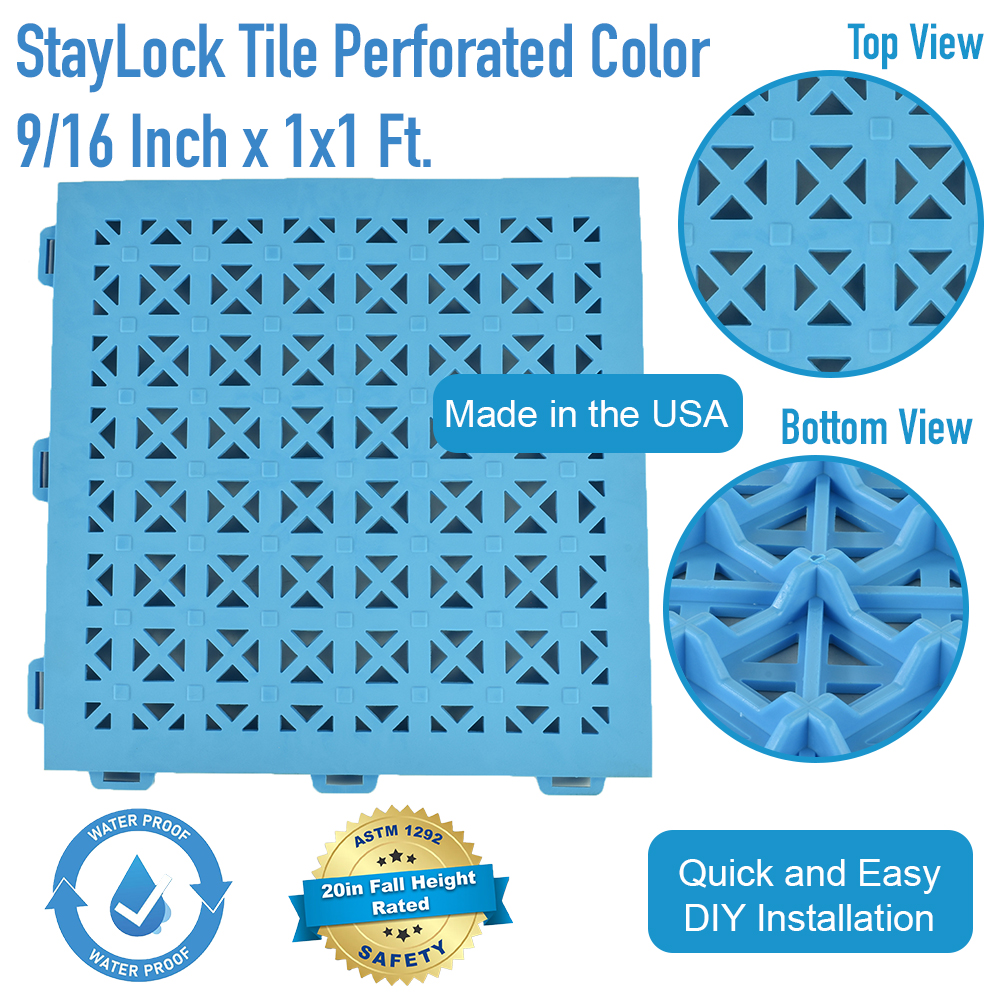 StayLock Tile Perforated Color
9/16 Inch x 1x1 Ft.

Top View

Made in the USA

Bottom View

WATER PROOF
WATER PROOF

ASTM 1292
20in Fall Height Rated
SAFETY

Quick and Easy DIY Installation