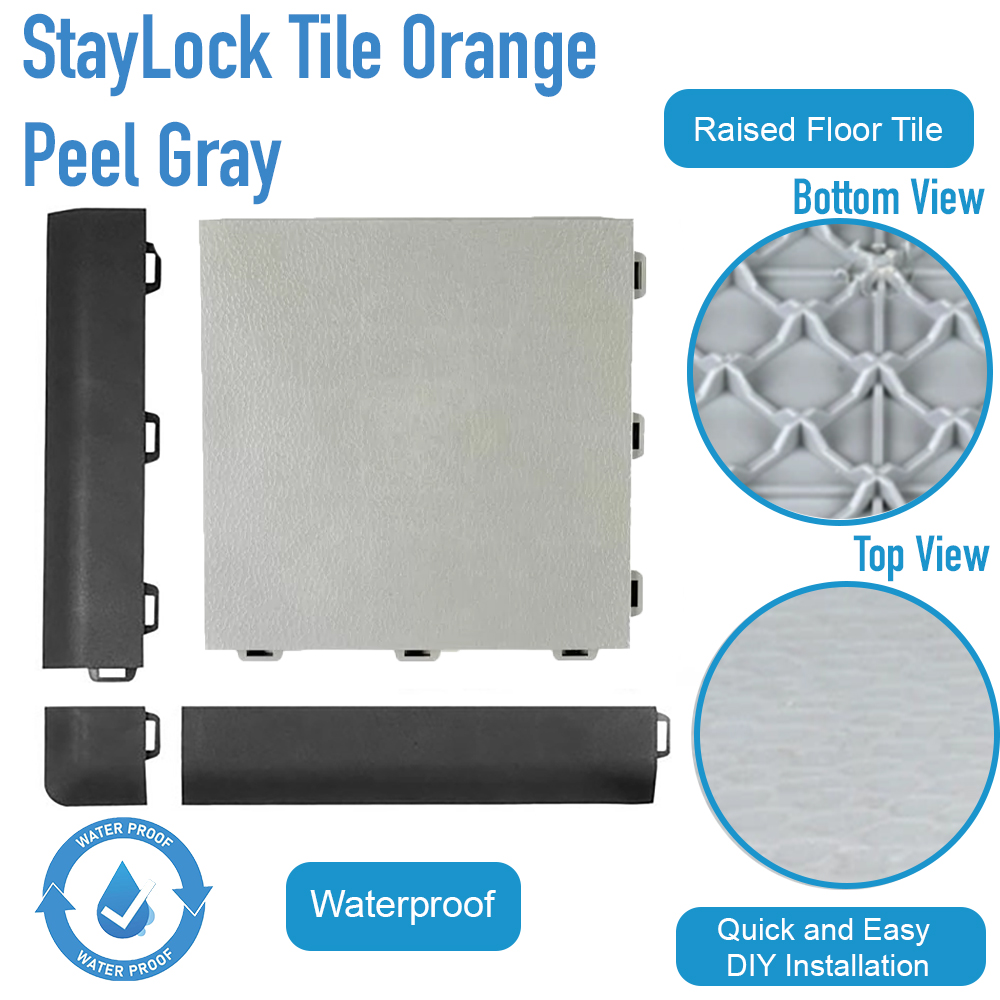 StayLock Tile Orange Peel Gray

Raised Floor Tile

Bottom View

Top View

WATER PROOF

WATER PROOF

Waterproof

Quick and Easy DIY Installation