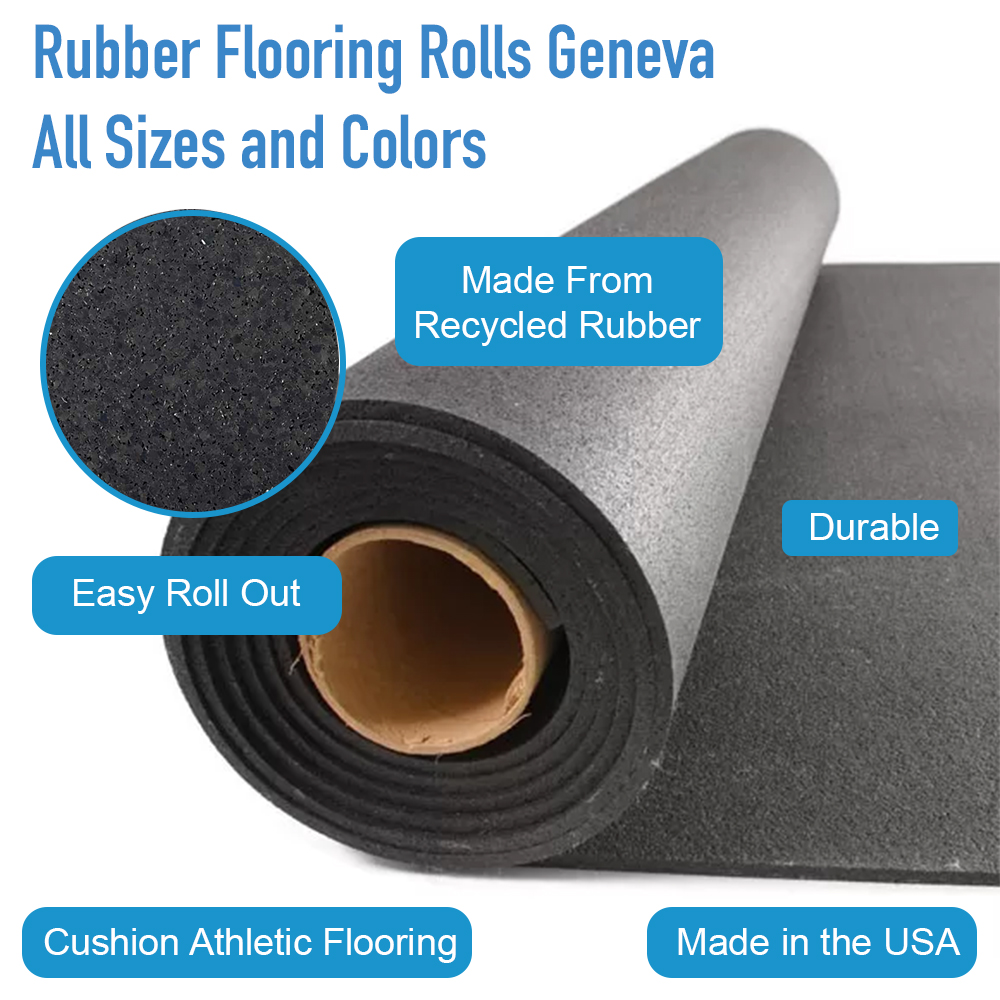 Rubber Flooring Rolls Geneva
All Sizes and Colors

Made From
Recycled Rubber

Durable

Easy Roll Out

Cushion Athletic Flooring

Made in the USA