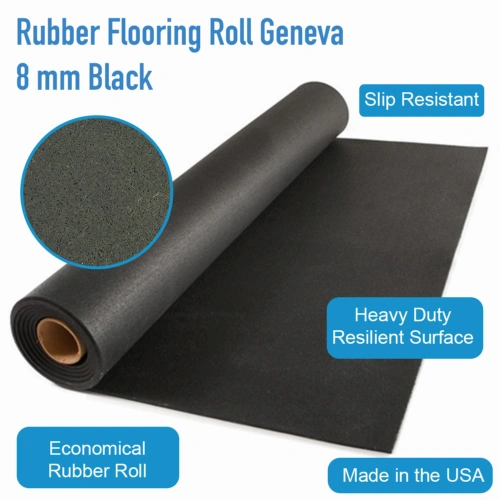 Rubber Flooring Roll Geneva
8 mm Black

Slip Resistant

Heavy Duty
Resilient Surface

Economical
Rubber Roll

Made in the USA