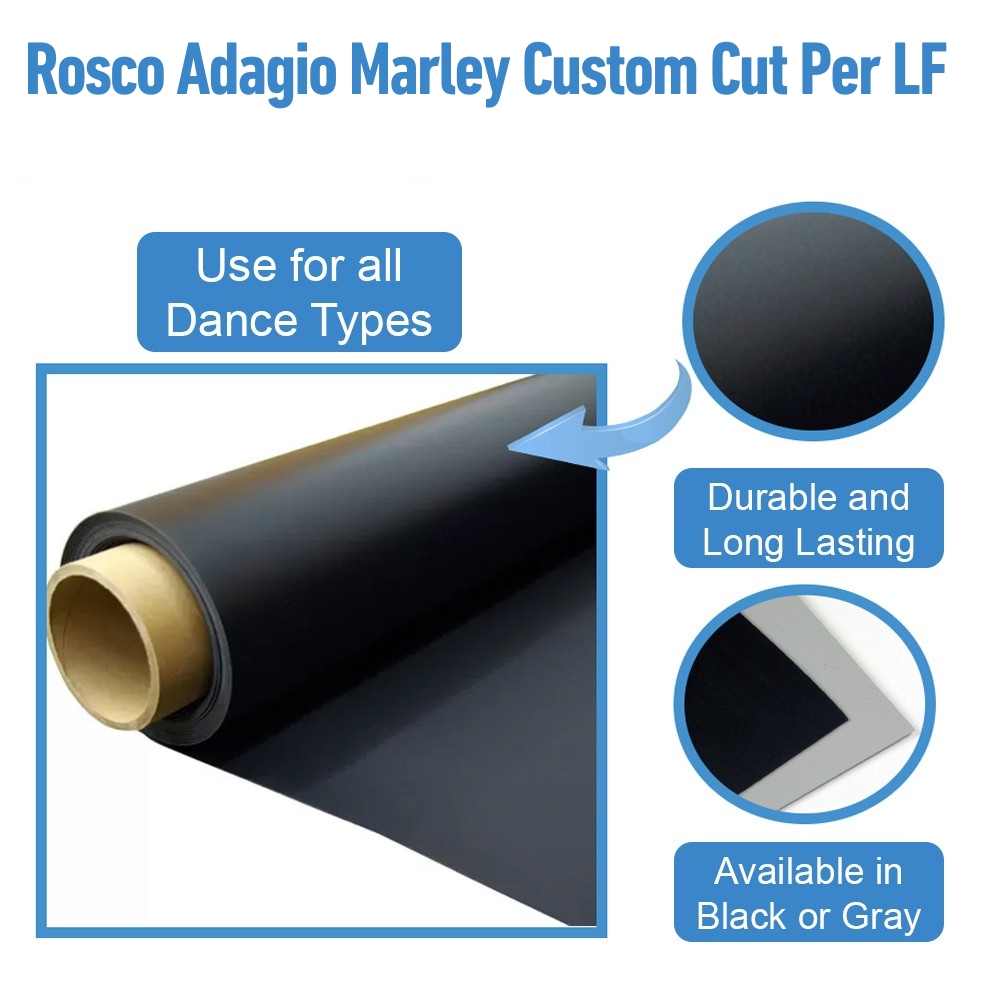 Rosco Adagio Marley Custom Cut Per LF

Use for all Dance Types

Durable and Long Lasting

Available in Black or Gray