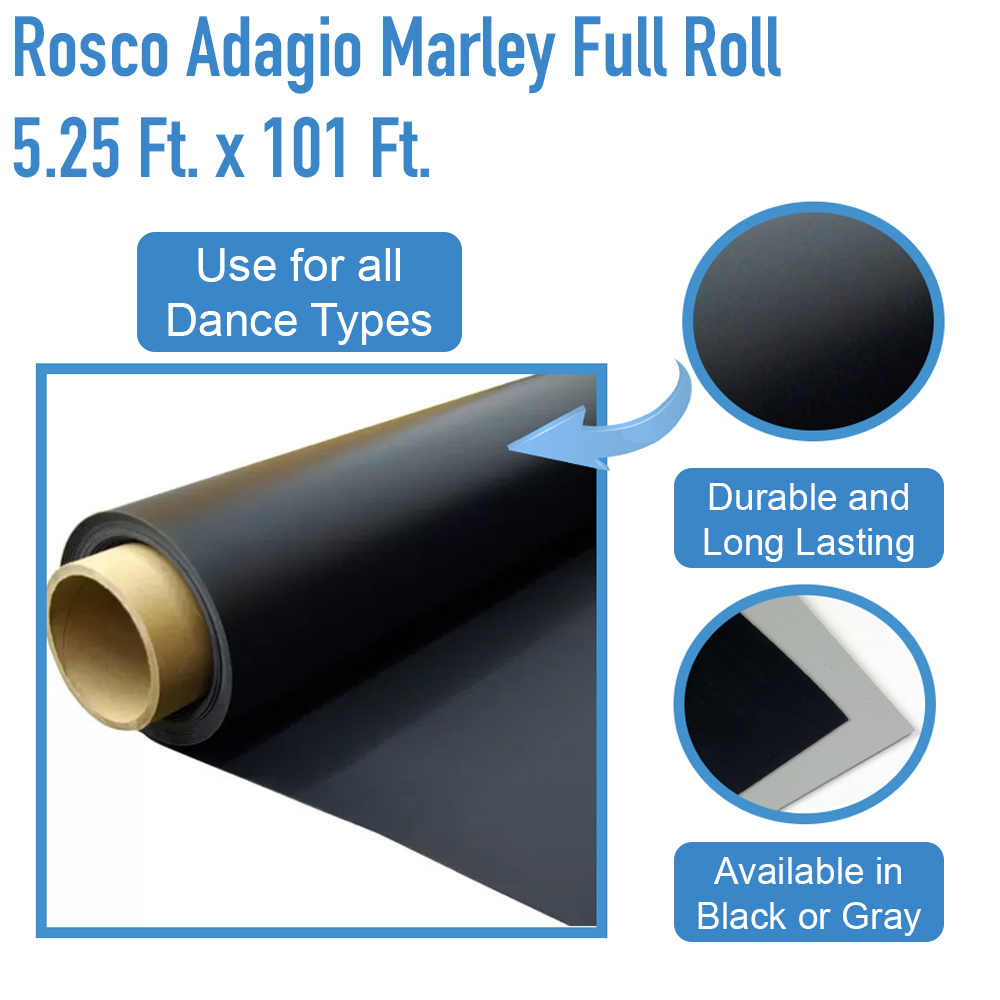 Rosco Adagio Marley Full Roll
5.25 Ft. x 101 Ft.

Use for all Dance Types

Durable and Long Lasting

Available in Black or Gray