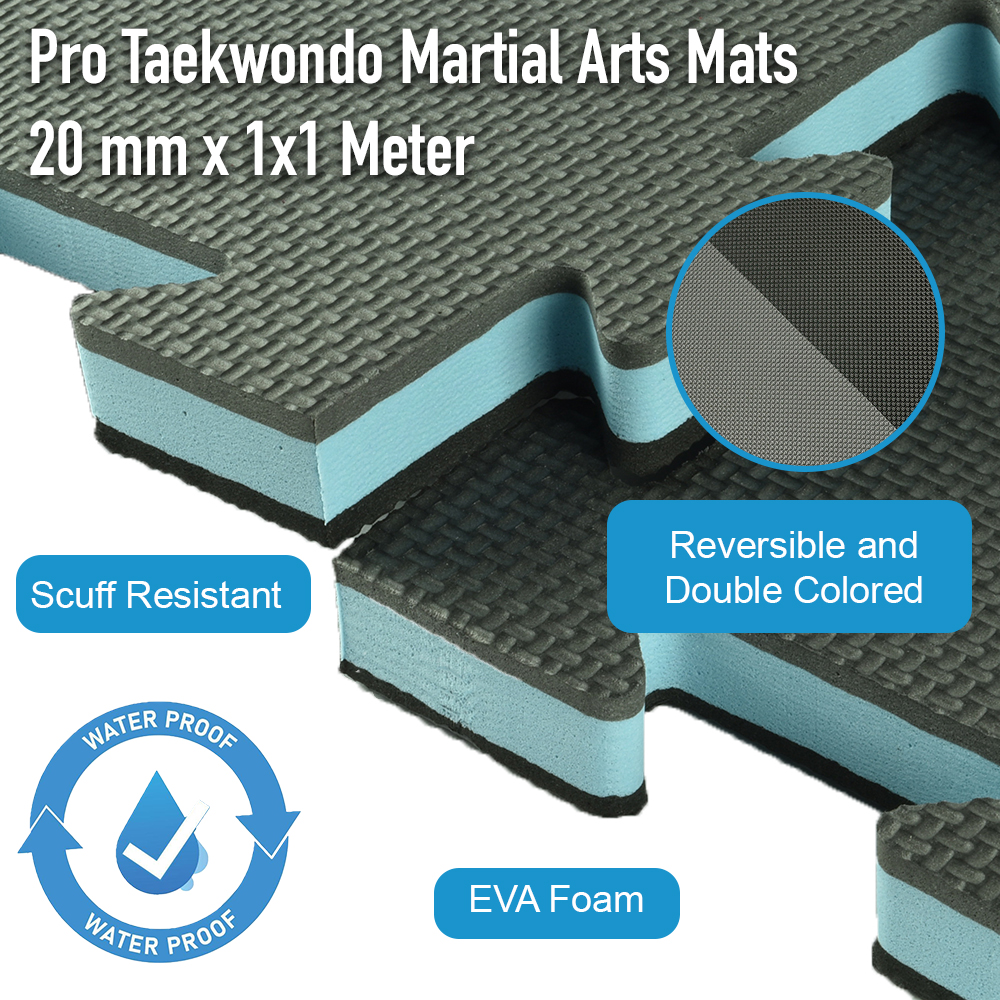 Pro Taekwondo Martial Arts Mats
20 mm x 1x1 Meter

Reversible and Double Colored

Scuff Resistant

WATER PROOF

WATER PROOF

EVA Foam