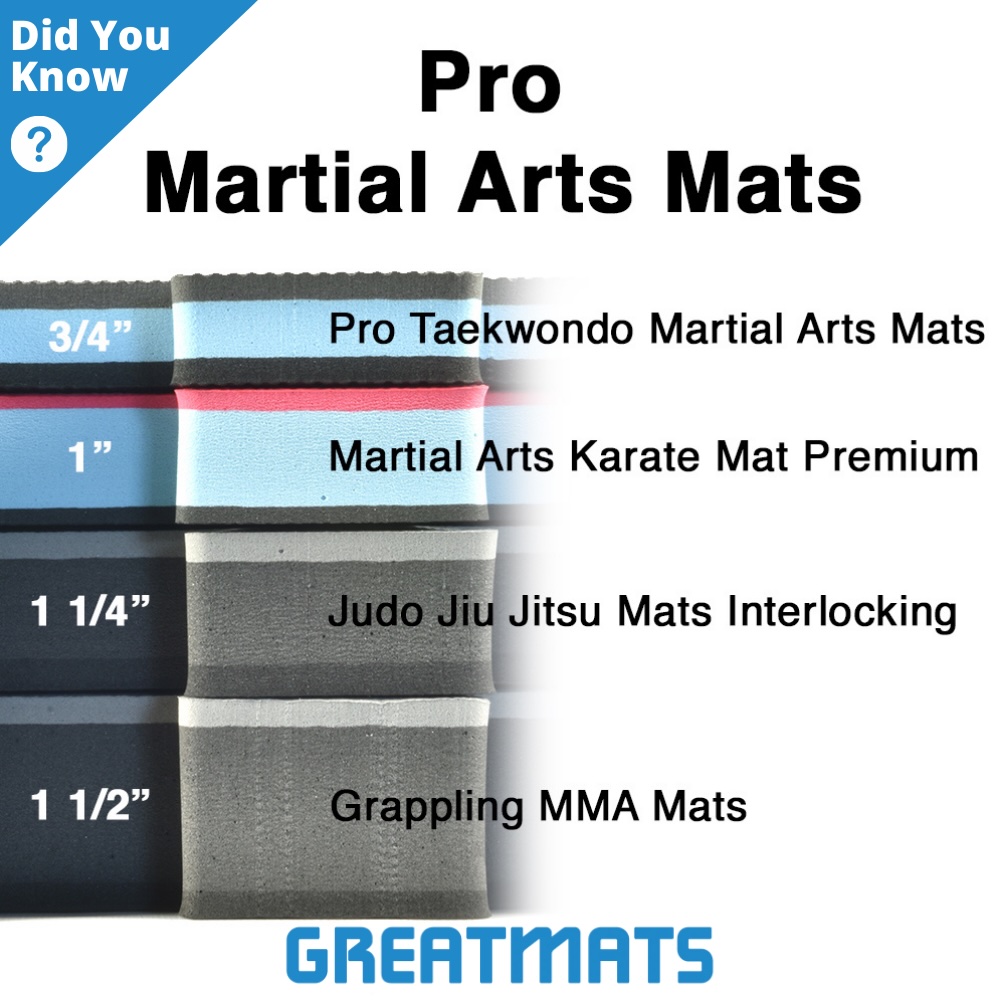 Did You Know
?

Pro
Martial Arts Mats

3/4” Pro Taekwondo Martial Arts Mats

1” Martial Arts Karate Mat Premium

1 1/4” Judo Jiu Jitsu Mats Interlocking

1 1/2” Grappling MMA Mats

GREATMATS