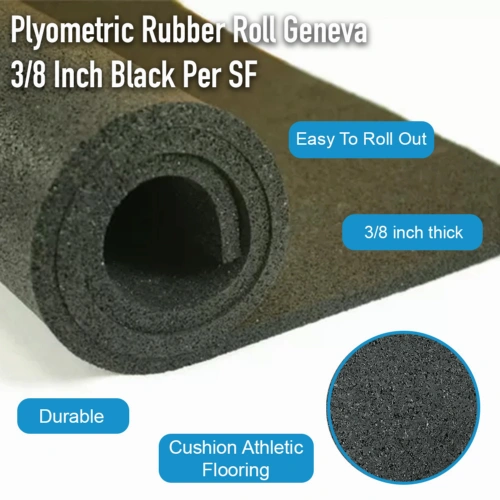 Plyometric Rubber Roll Geneva 3/8 Inch Black Per SF

Easy To Roll Out

3/8 inch thick

Durable

Cushion Athletic Flooring