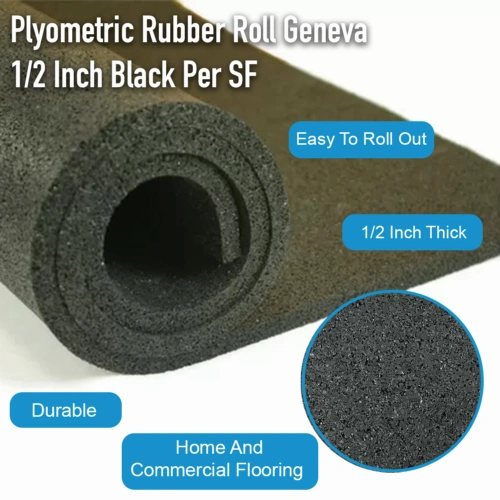 Plyometric Rubber Roll Geneva 1/2 Inch Black Per SF

Easy To Roll Out

1/2 Inch Thick

Durable

Home And Commercial Flooring