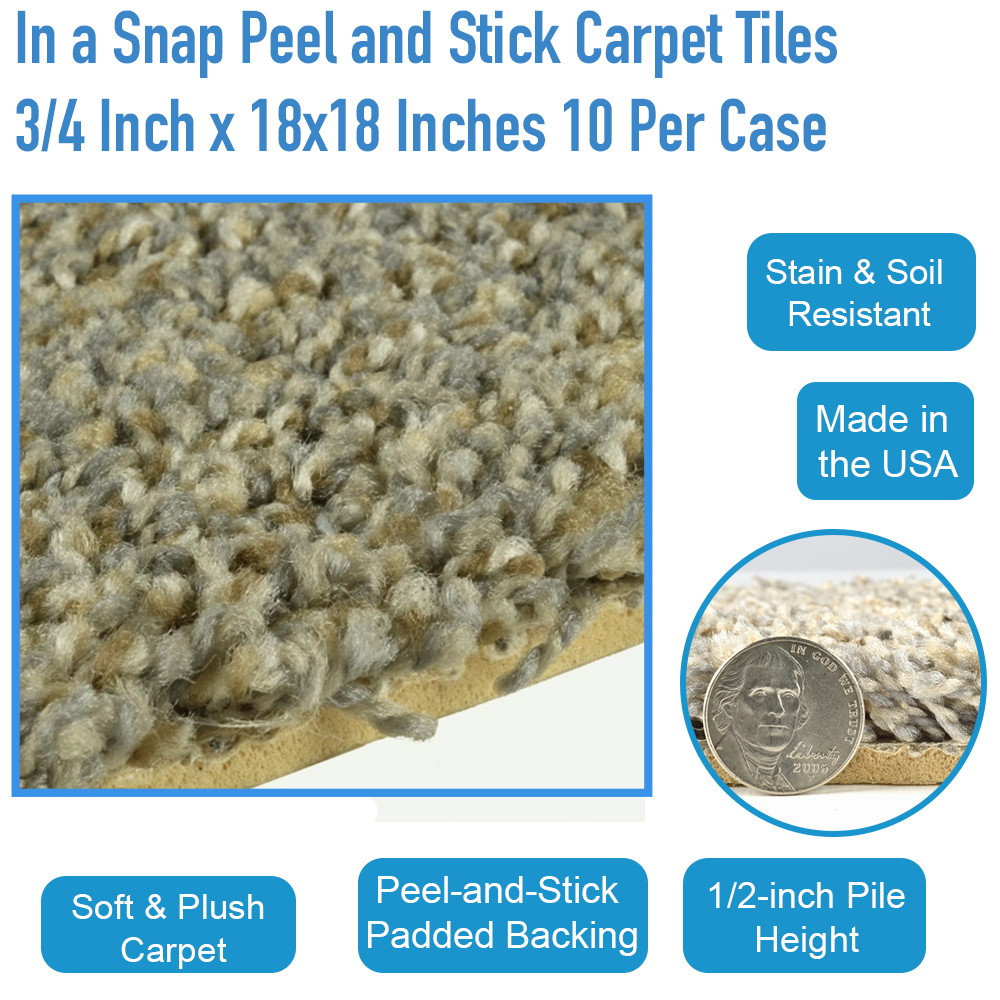 In a Snap Peel and Stick Carpet Tiles
3/4 Inch x 18x18 Inches 10 Per Case

Stain & Soil Resistant

Made in the USA

IN GOD WE TRUST
Liberty 2006

Soft & Plush Carpet

Peel-and-Stick Padded Backing

1/2-inch Pile Height