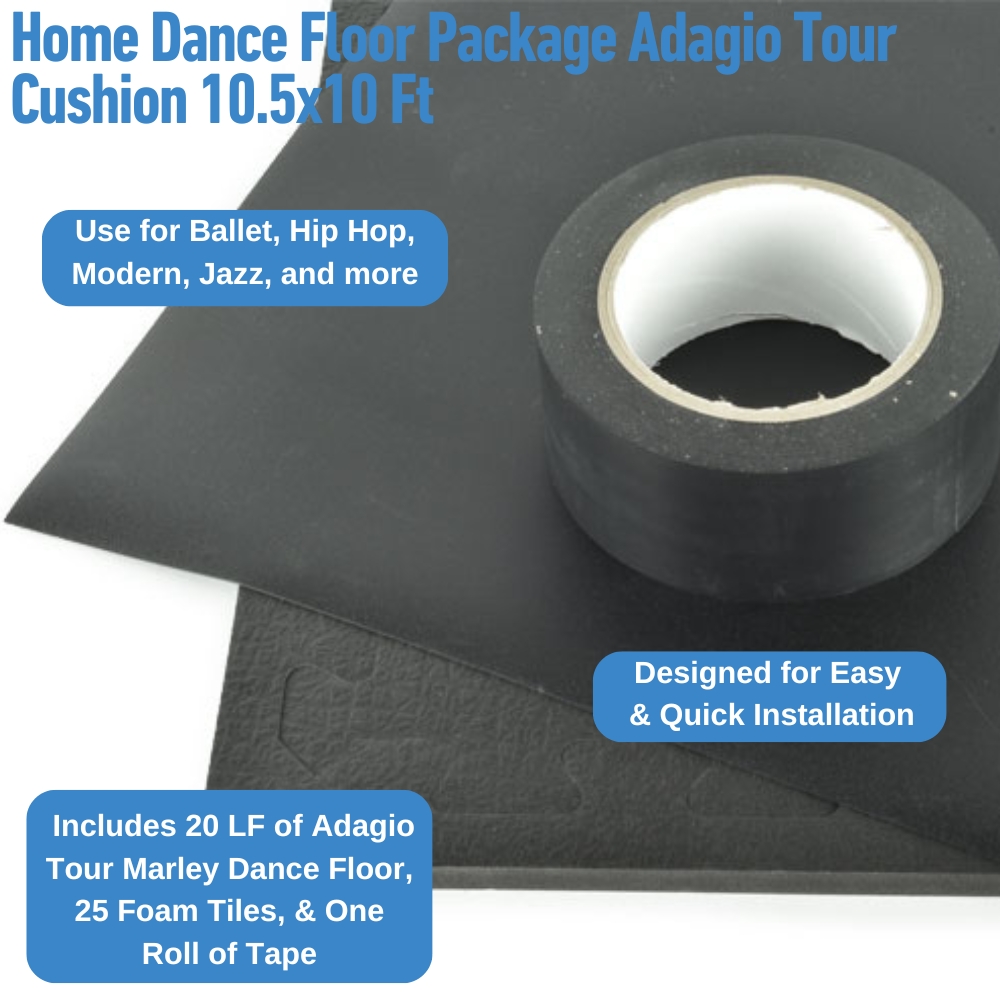 Home Dance Floor Package Adagio Tour Cushion 10.5x10 Ft

Use for Ballet, Hip Hop, Modern, Jazz, and more

Designed for Easy & Quick Installation

Includes 20 LF of Adagio Tour Marley Dance Floor, 25 Foam Tiles, & One Roll of Tape