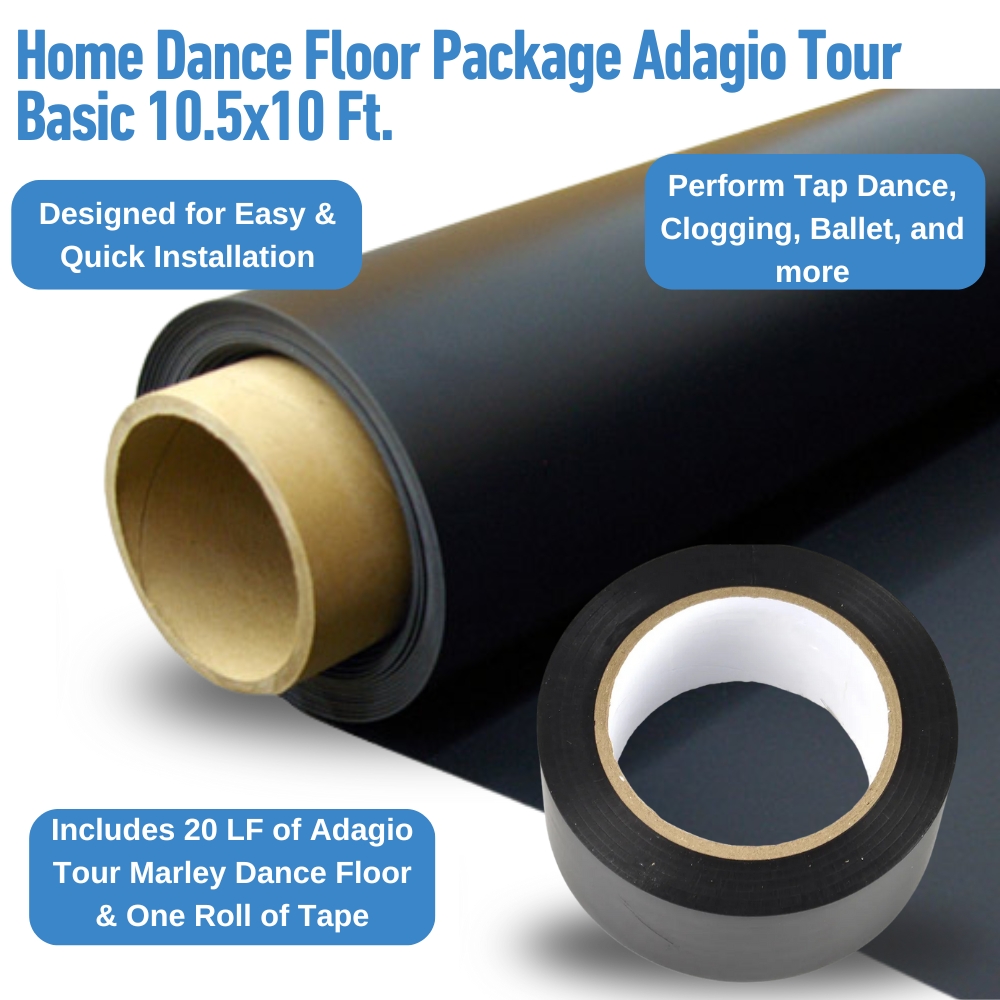 Home Dance Floor Package Adagio Tour Basic 10.5x10 Ft.

Designed for Easy & Quick Installation

Perform Tap Dance, Clogging, Ballet, and more

Includes 20 LF of Adagio Tour Marley Dance Floor & One Roll of Tape