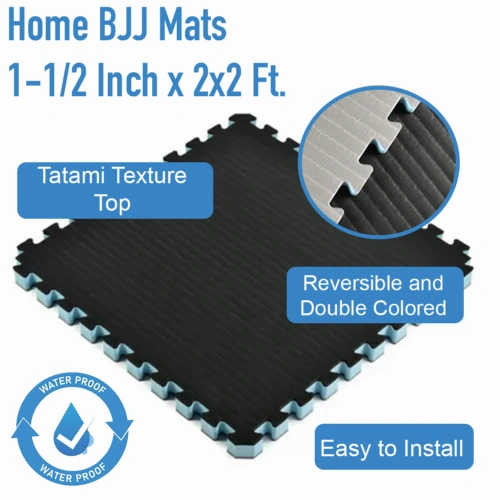 Home BJJ Mats
1-1/2 Inch x 2x2 Ft.

Tatami Texture Top

Reversible and Double Colored

WATER PROOF

WATER PROOF

Easy to Install