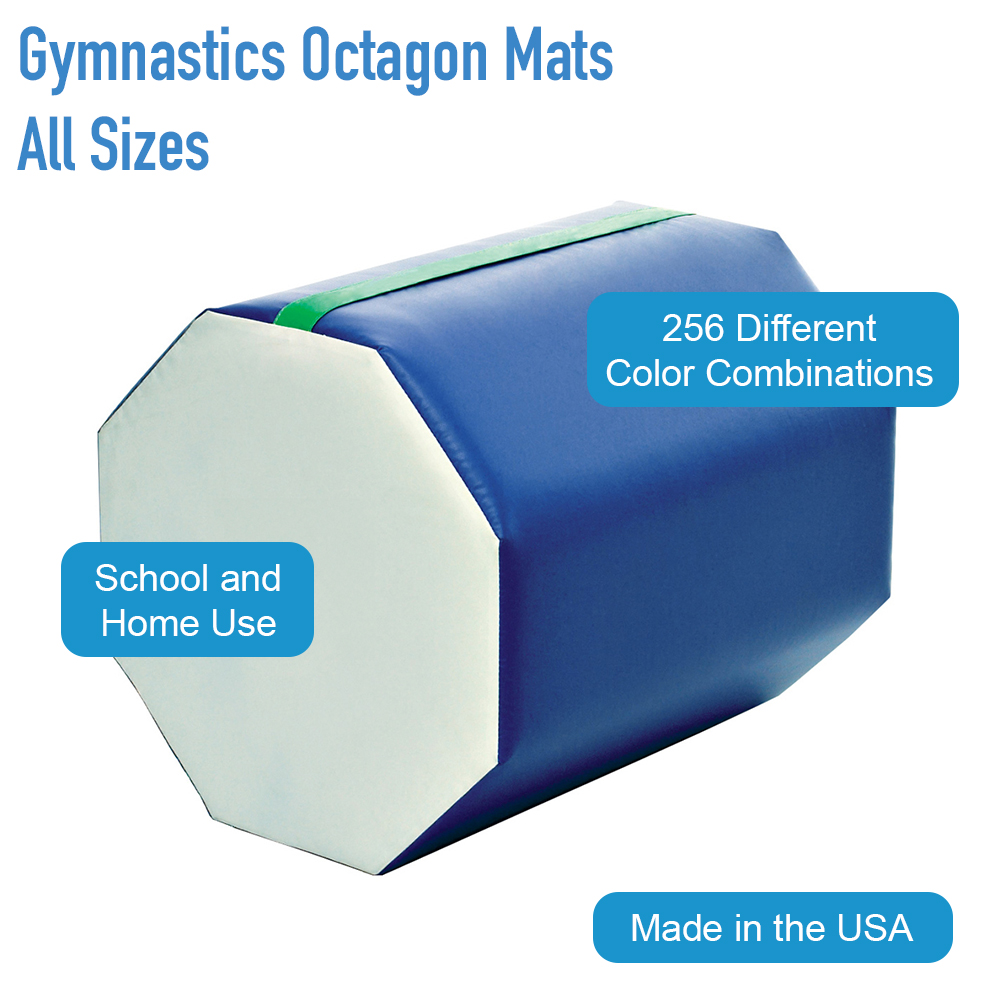 Gymnastics Octagon Mats
All Sizes

256 Different
Color Combinations

School and
Home Use

Made in the USA