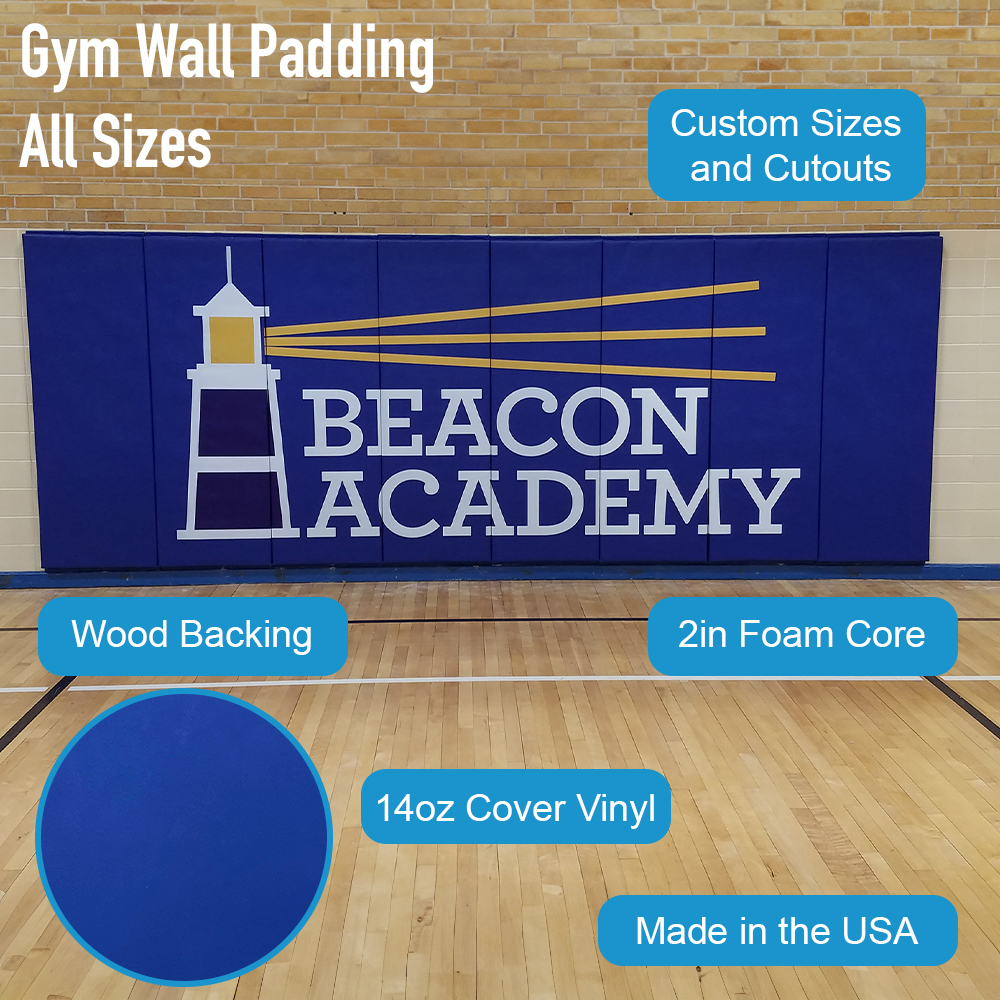 Gym Wall Padding
All Sizes

Custom Sizes and Cutouts

BEACON
ACADEMY

Wood Backing

2in Foam Core

14oz Cover Vinyl

Made in the USA