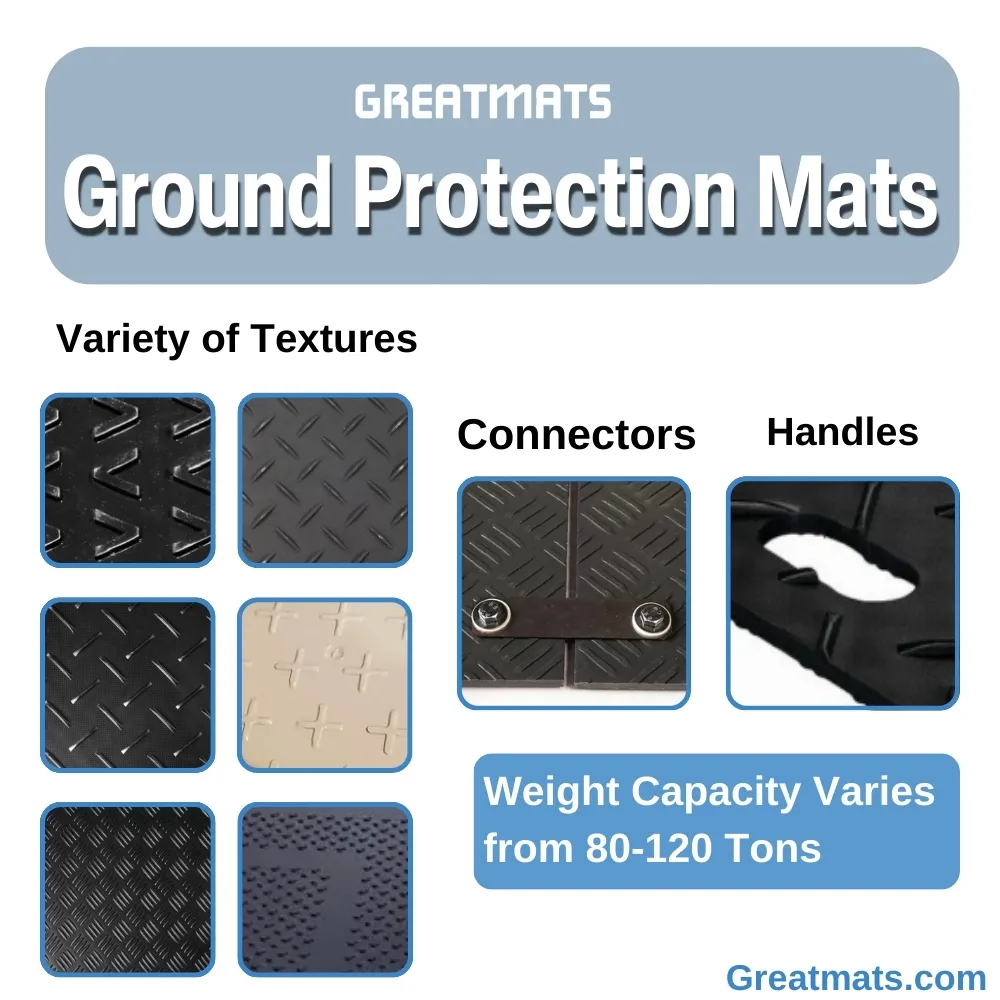 GREATMATS
Ground Protection Mats

Variety of Textures

Connectors

Handles

Weight Capacity Varies from 80-120 Tons

Greatmats.com