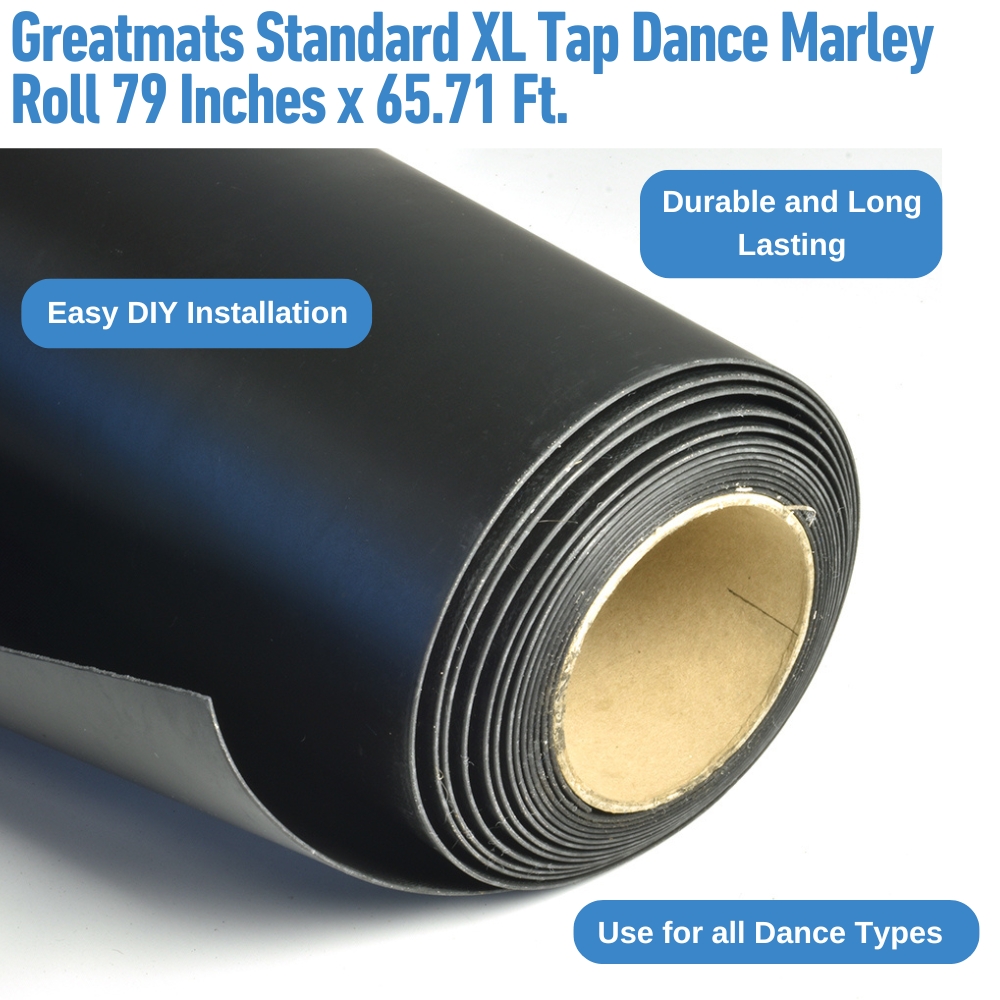 Greatmats Standard XL Tap Dance Marley Roll 79 Inches x 65.71 Ft.

Durable and Long Lasting

Easy DIY Installation

Use for all Dance Types