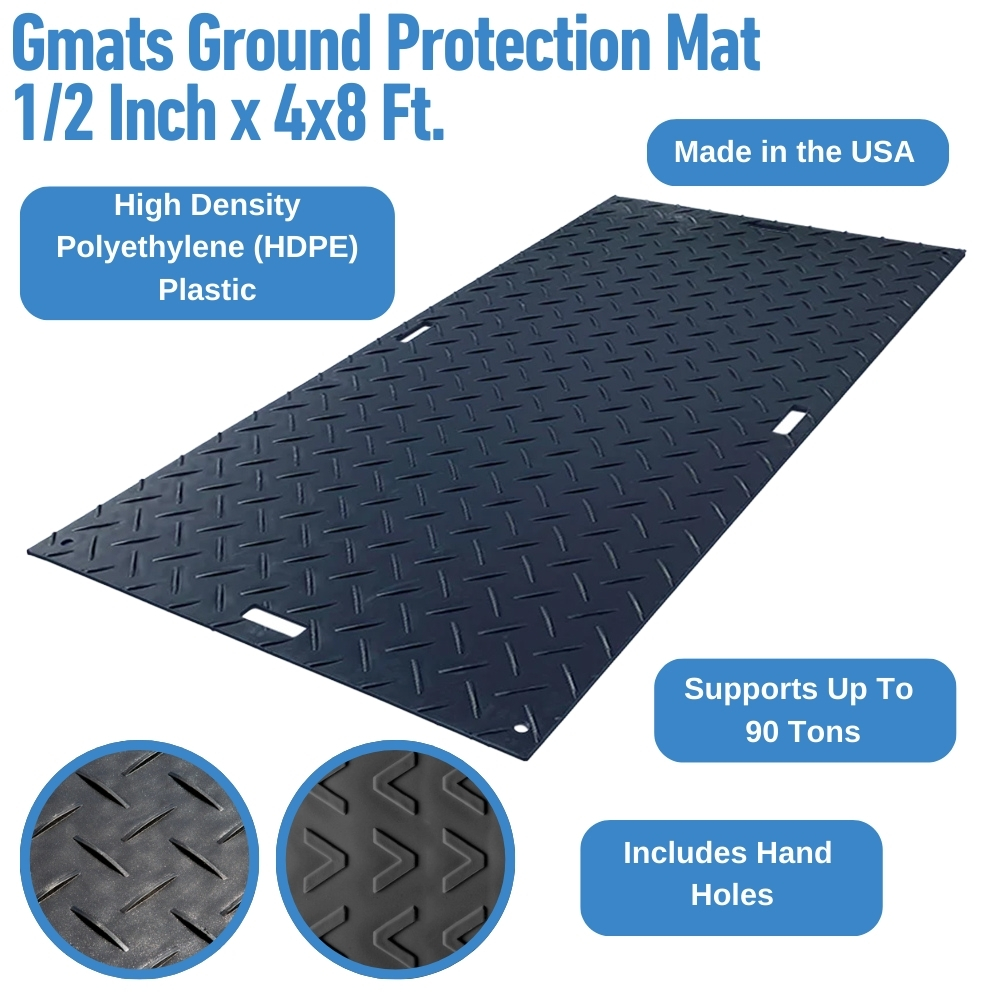 Gmats Ground Protection Mat 1/2 Inch x 4x8 Ft.

Made in the USA

High Density Polyethylene (HDPE) Plastic

Supports Up To 90 Tons

Includes Hand Holes