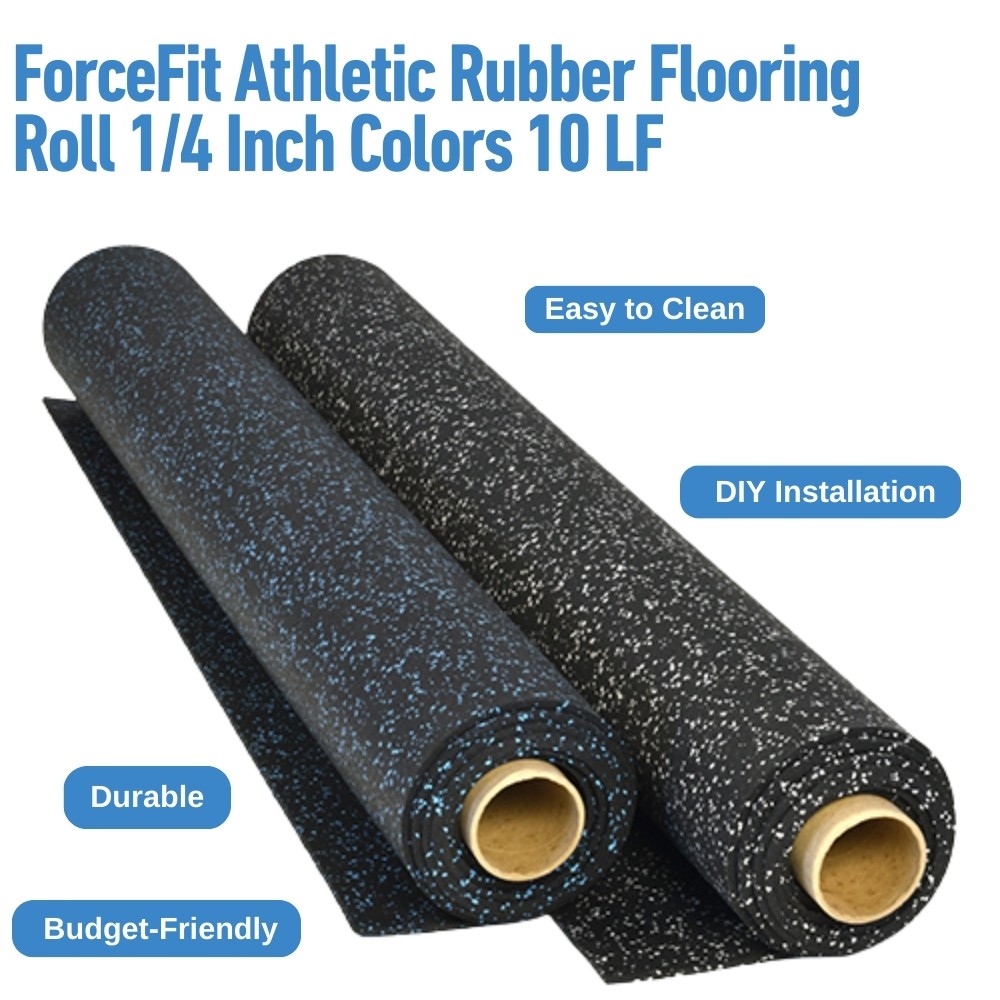 ForceFit Athletic Rubber Flooring Roll 1/4 Inch Colors 10 LF

Easy to Clean

DIY Installation

Durable

Budget-Friendly