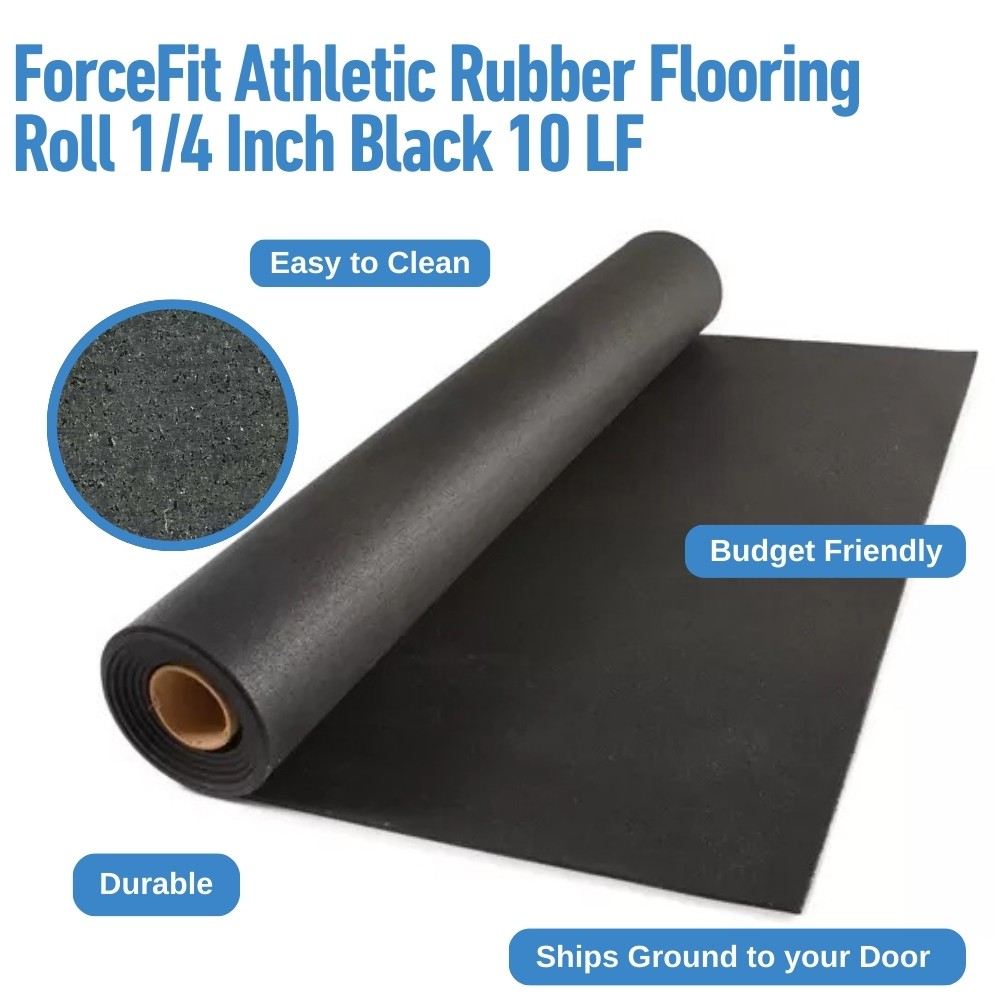 ForceFit Athletic Rubber Flooring Roll 1/4 Inch Black 10 LF

Easy to Clean

Budget Friendly

Durable

Ships Ground to your Door