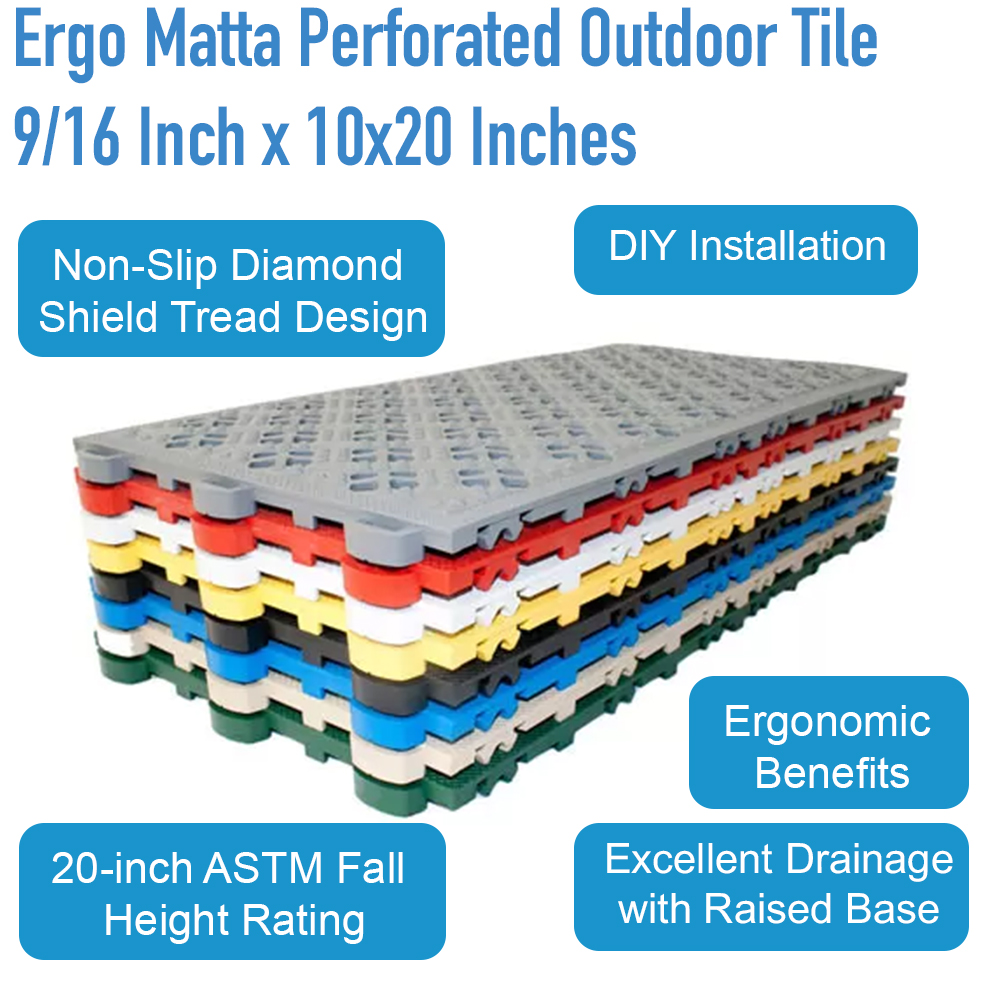 Ergo Matta Perforated Outdoor Tile
9/16 Inch x 10x20 Inches

Non-Slip Diamond Shield Tread Design

DIY Installation

Ergonomic Benefits

20-inch ASTM Fall Height Rating

Excellent Drainage with Raised Base