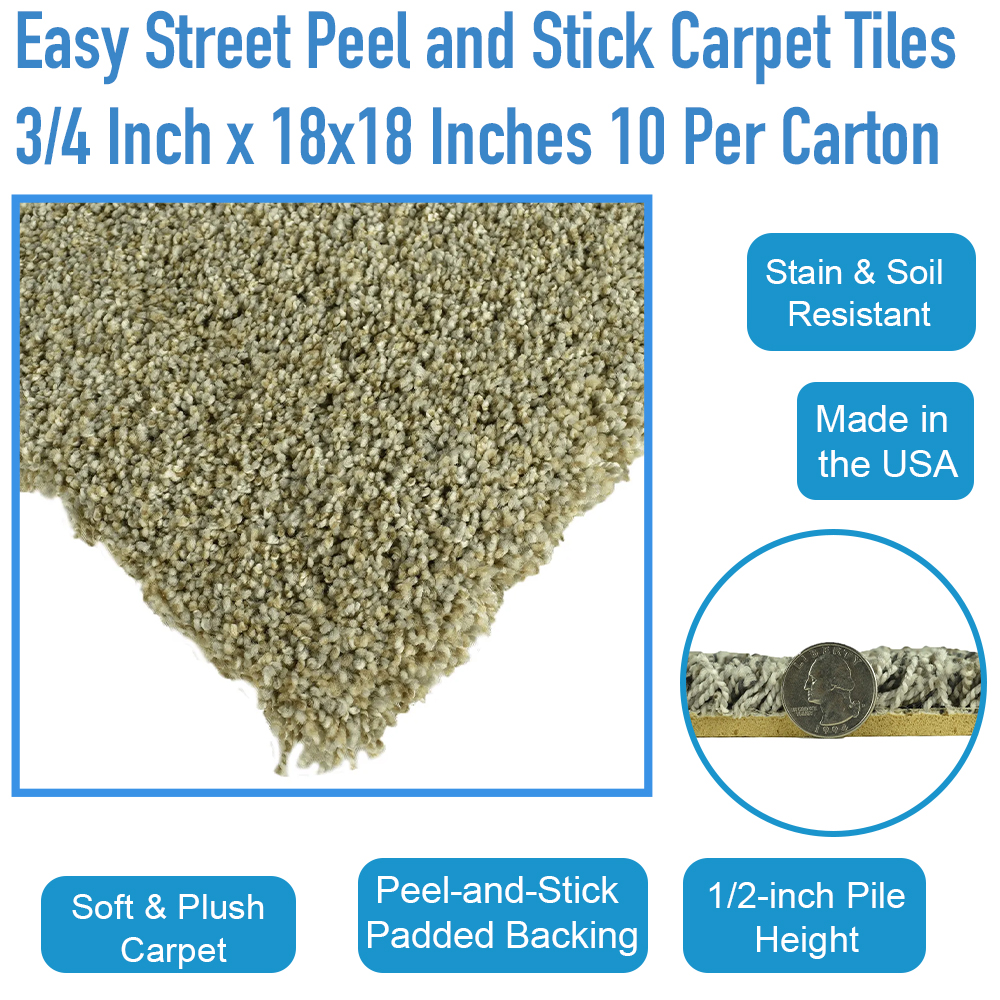 Easy Street Peel and Stick Carpet Tiles
3/4 Inch x 18x18 Inches 10 Per Carton

Stain & Soil Resistant

Made in the USA

LIBERTY

1994

Soft & Plush Carpet

Peel-and-Stick Padded Backing

1/2-inch Pile Height