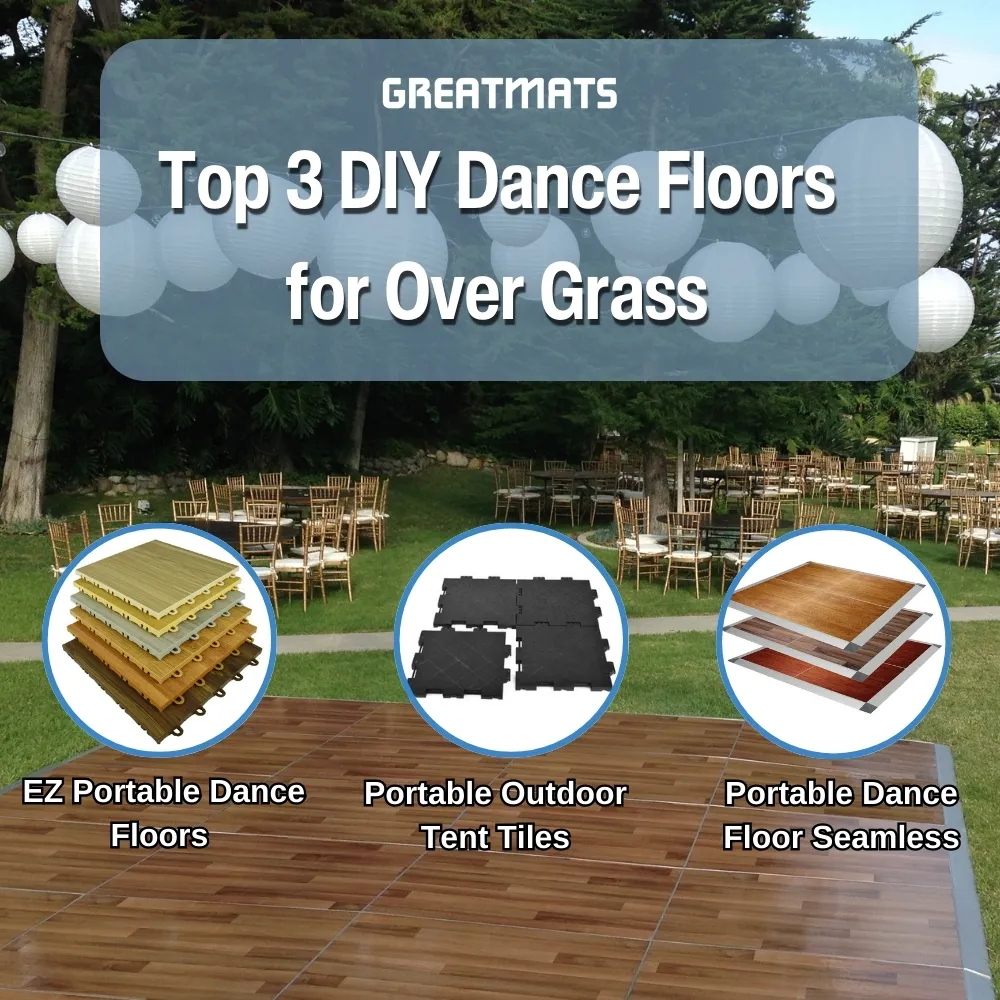 GREATMATS

Top 3 DIY Dance Floors for Over Grass

EZ Portable Dance Floors

Portable Outdoor Tent Tiles

Portable Dance Floor Seamless