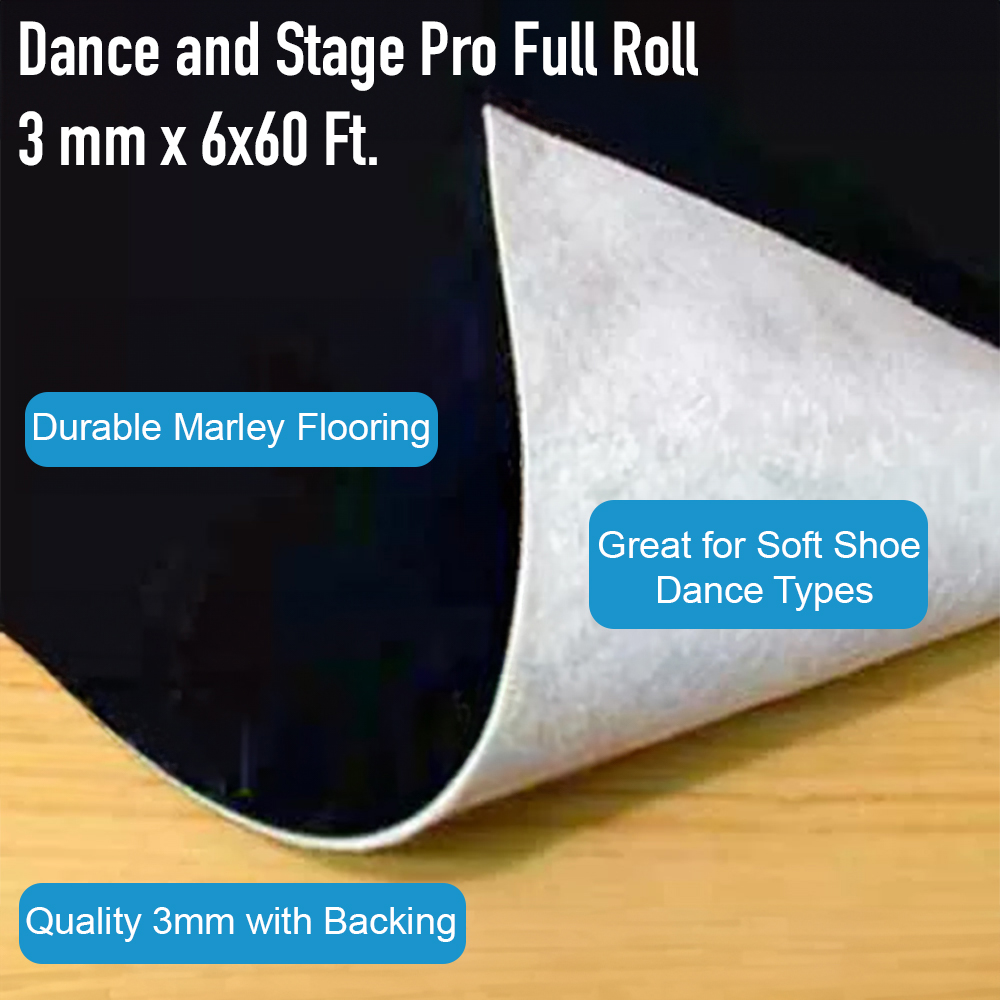 Dance and Stage Pro Full Roll
3 mm x 6x60 Ft.

Durable Marley Flooring

Great for Soft Shoe Dance Types

Quality 3mm with Backing