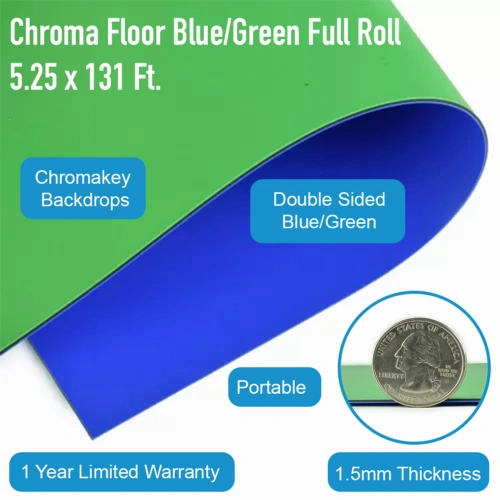 Chroma Floor Blue/Green Full Roll
5.25 x 131 Ft.

Chromakey Backdrops

Double Sided Blue/Green

Portable

UNITED STATES OF AMERICA
LIBERTY
IN GOD WE TRUST
QUARTER DOLLAR

1 Year Limited Warranty

1.5mm Thickness