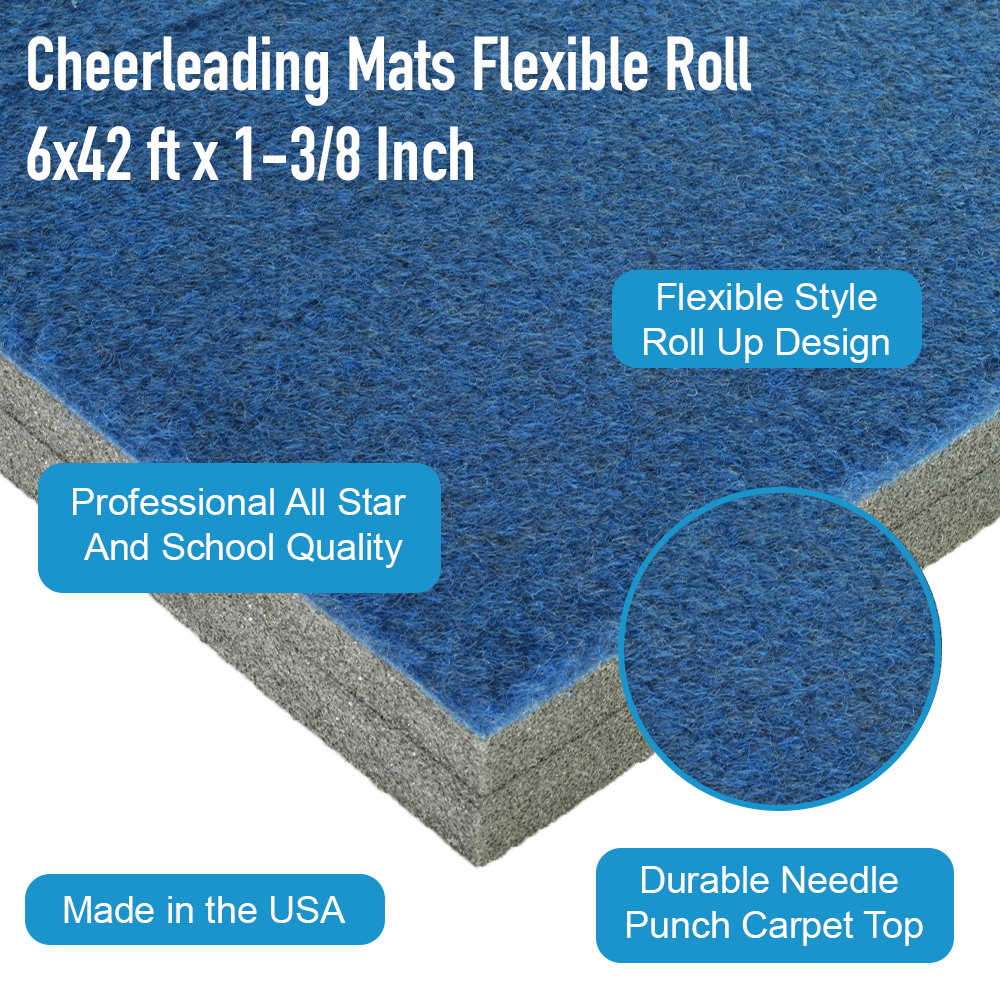 Cheerleading Mats Flexible Roll
6x42 ft x 1-3/8 Inch

Flexible Style
Roll Up Design

Professional All Star
And School Quality

Made in the USA

Durable Needle
Punch Carpet Top