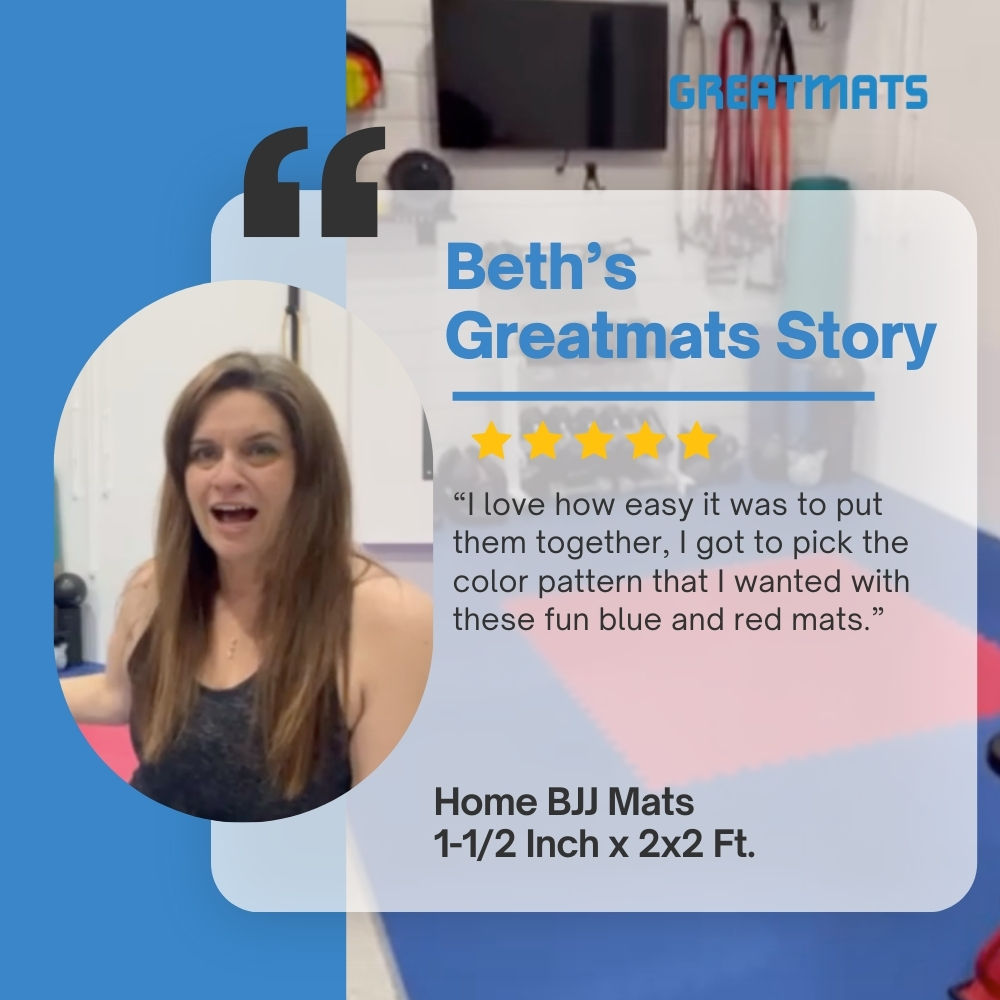 GREATMATS

“

Beth’s Greatmats Story

“I love how easy it was to put them together, I got to pick the color pattern that I wanted with these fun blue and red mats.”

Home BJJ Mats
1-1/2 Inch x 2x2 Ft.