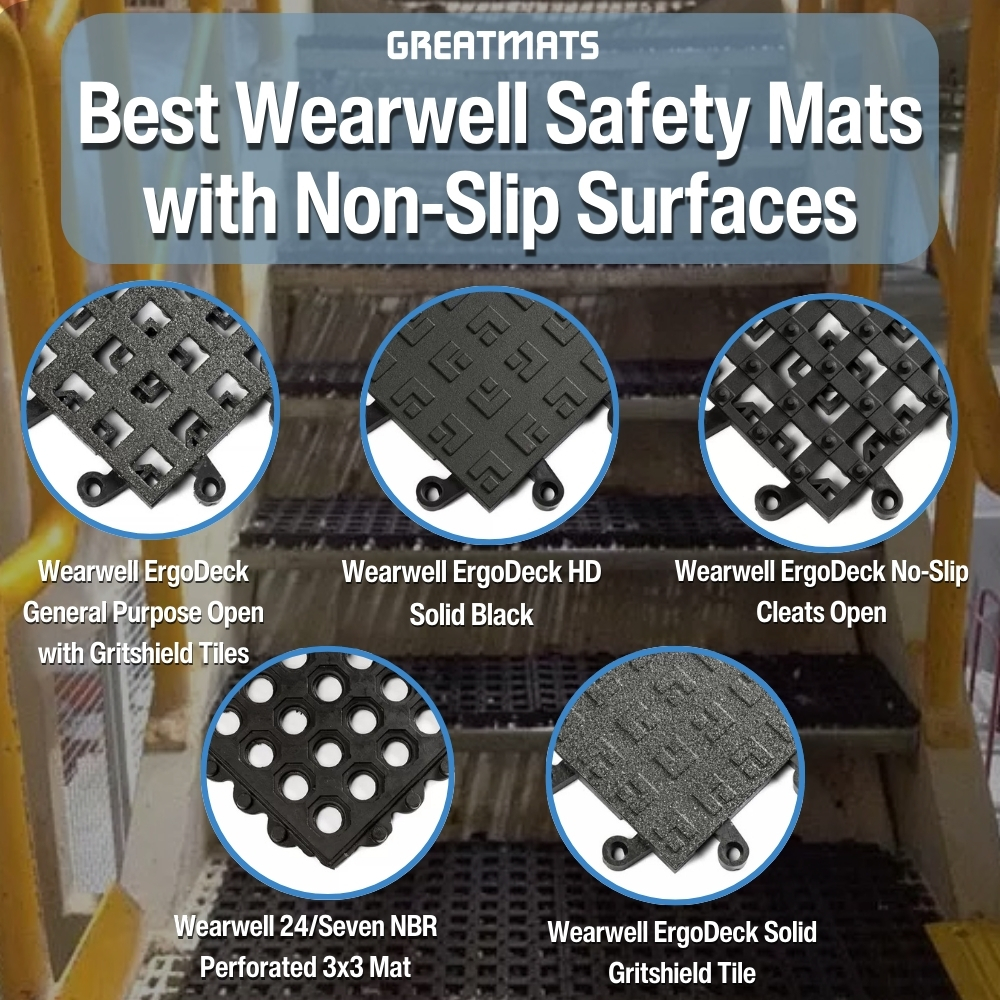 GREATMATS

Best Wearwell Safety Mats with Non-Slip Surfaces

Wearwell ErgoDeck General Purpose Open with Gritshield Tiles

Wearwell ErgoDeck HD Solid Black

Wearwell ErgoDeck No-Slip Cleats Open

Wearwell 24/Seven NBR Perforated 3x3 Mat

Wearwell ErgoDeck Solid Gritshield Tile