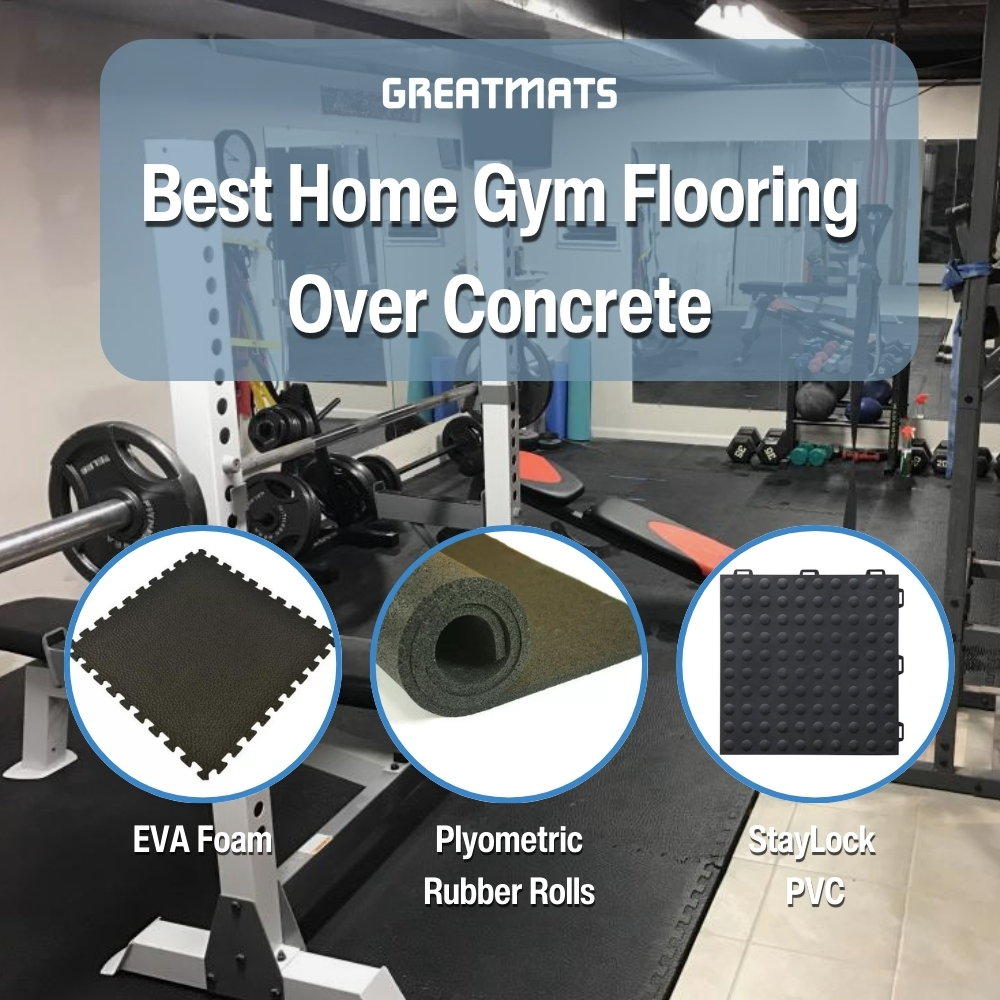 GREATMATS

Best Home Gym Flooring Over Concrete

EVA Foam

Plyometric Rubber Rolls

StayLock PVC