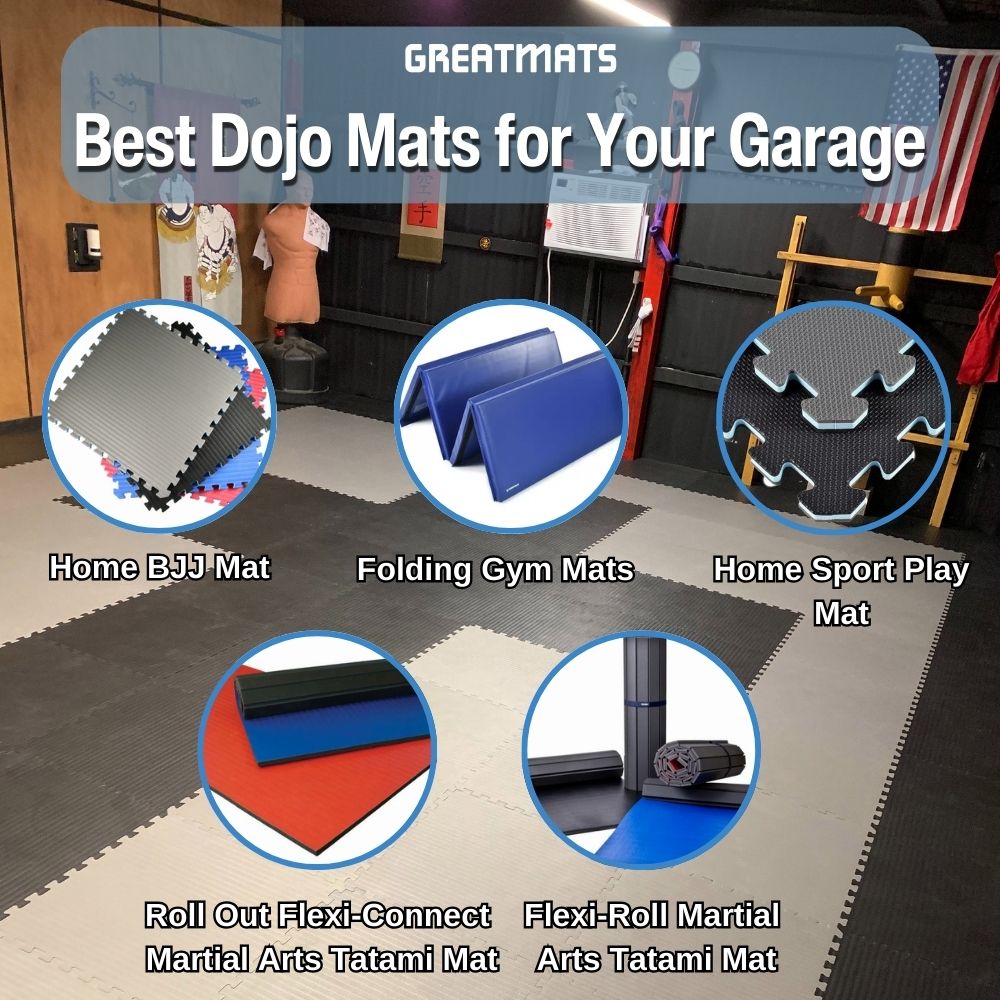 GREATMATS

Best Dojo Mats for Your Garage

Home BJJ Mat

Folding Gym Mats

Home Sport Play Mat

Roll Out Flexi-Connect Martial Arts Tatami Mat

Flexi-Roll Martial Arts Tatami Mat