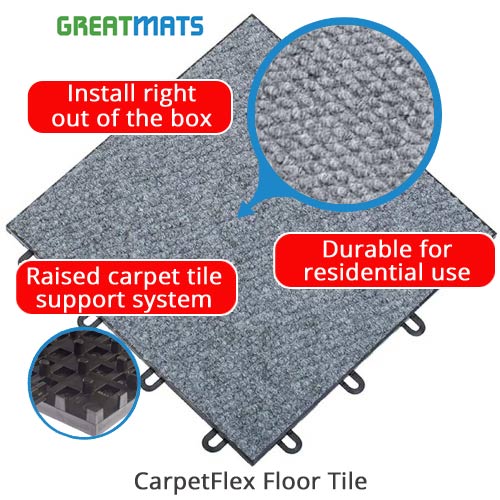 GREATMATS

Install right out of the box

Durable for residential use

Raised carpet tile support system

CarpetFlex Floor Tile