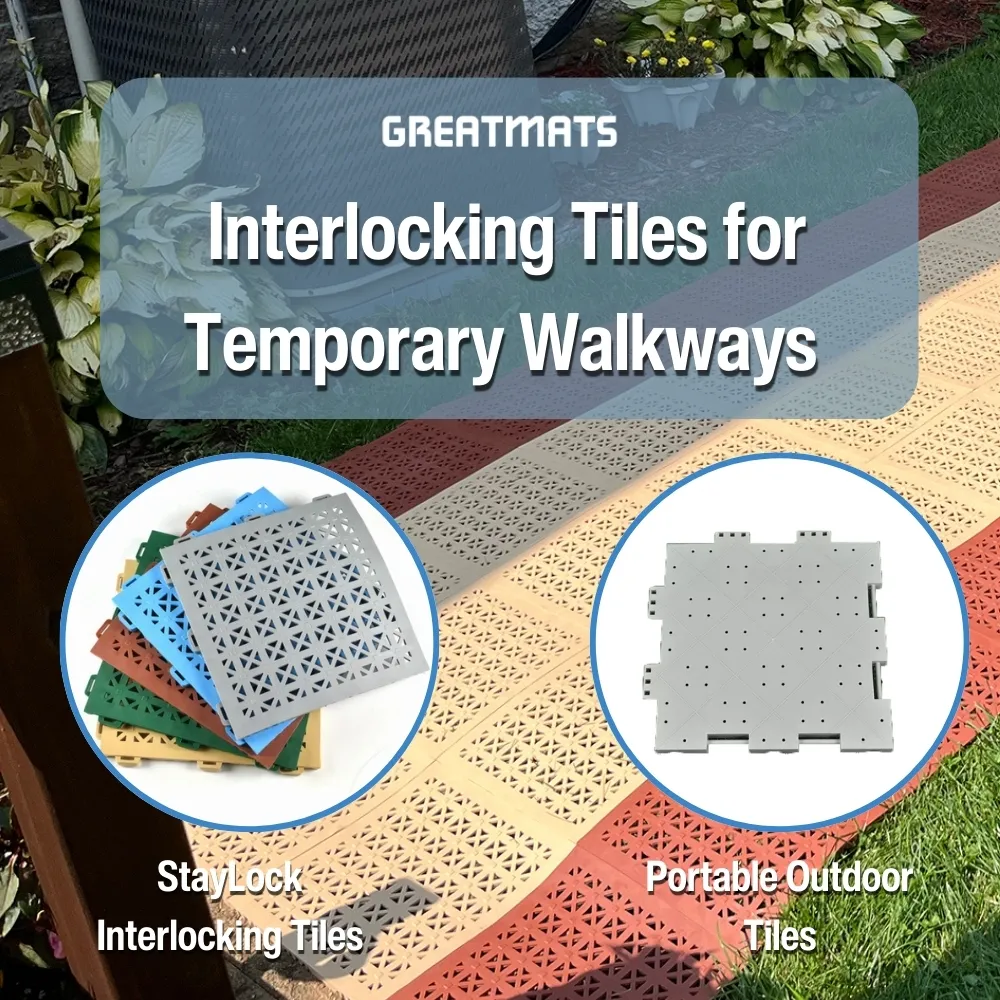 GREATMATS

Interlocking Tiles for Temporary Walkways

StayLock Interlocking Tiles

Portable Outdoor Tiles