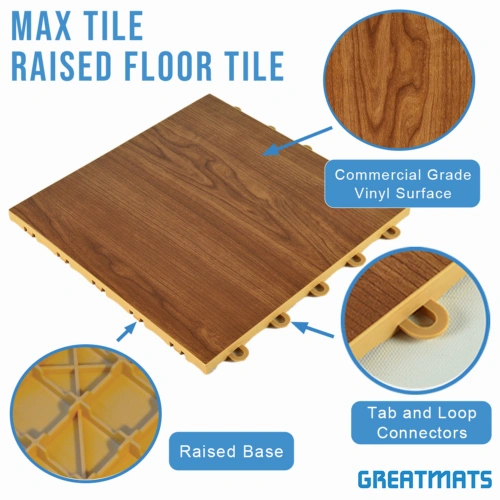 MAX TILE
RAISED FLOOR TILE

Commercial Grade Vinyl Surface

Tab and Loop Connectors

Raised Base

GREATMATS